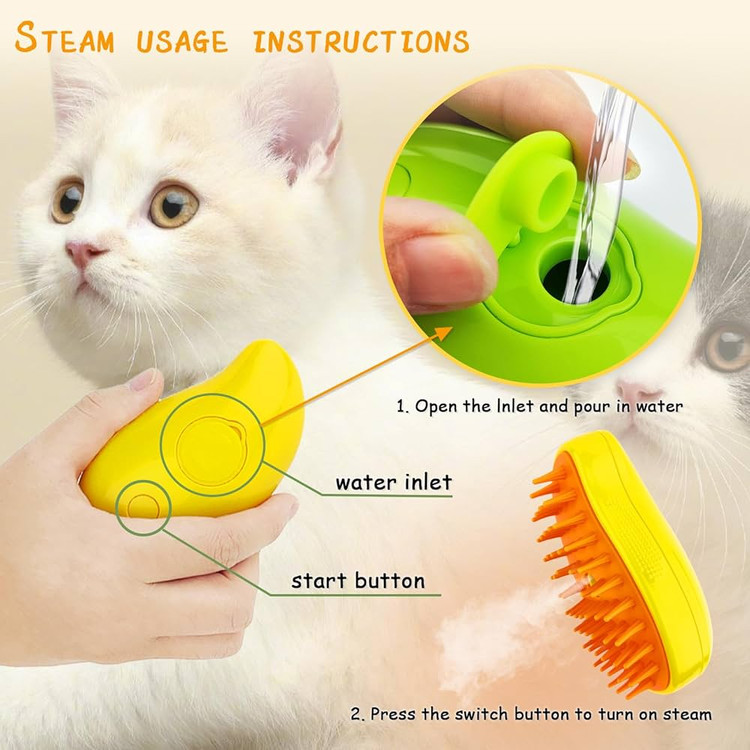 STEAM USAGE INSTRUCTIONS

1. Open the Inlet and pour in water

water inlet

start button

2. Press the switch button to turn on steam